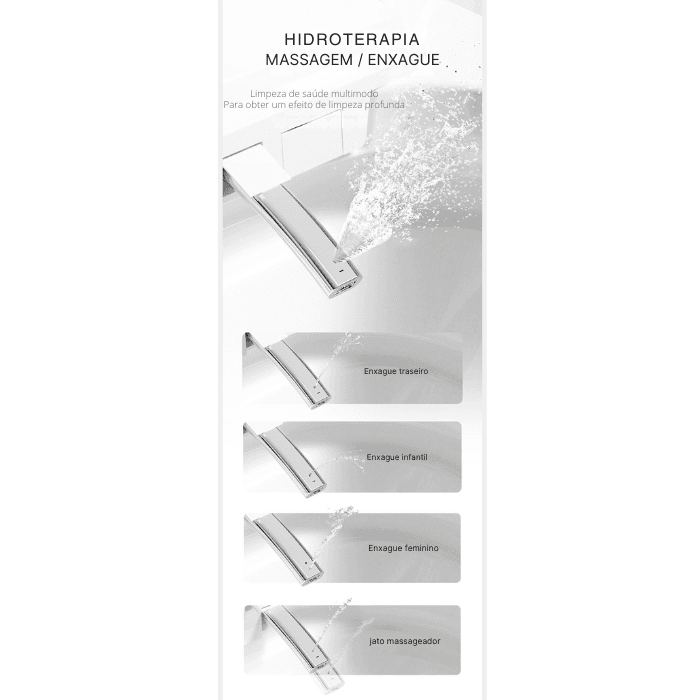 HIDROTERAPIA
MASSAGEM / ENXAGUE

Limpeza de saúde multimodo
Para obter um efeito de limpeza profunda

Enxague traseiro

Enxague infantil

Enxague feminino

jato massageador