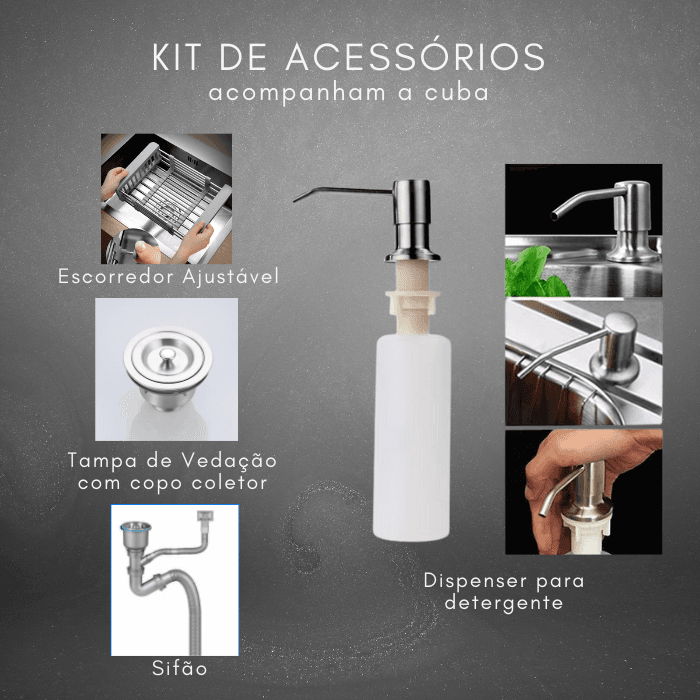 KIT DE ACESSÓRIOS
acompanham a cuba

Escorredor Ajustável

Tampa de Vedação com copo coletor

Sifão

Dispenser para detergente