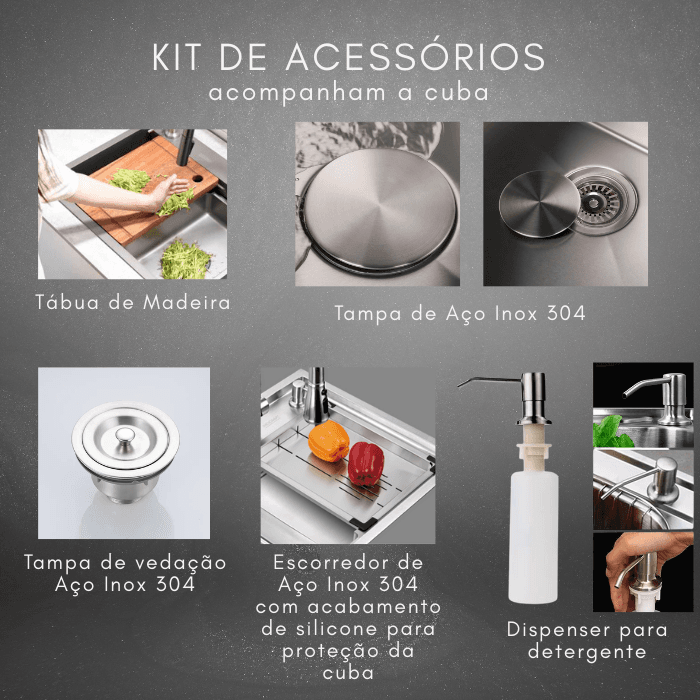 KIT DE ACESSÓRIOS
acompanham a cuba

Tábua de Madeira

Tampa de Aço Inox 304

Tampa de vedação Aço Inox 304

Escorredor de Aço Inox 304 com acabamento de silicone para proteção da cuba

Dispenser para detergente