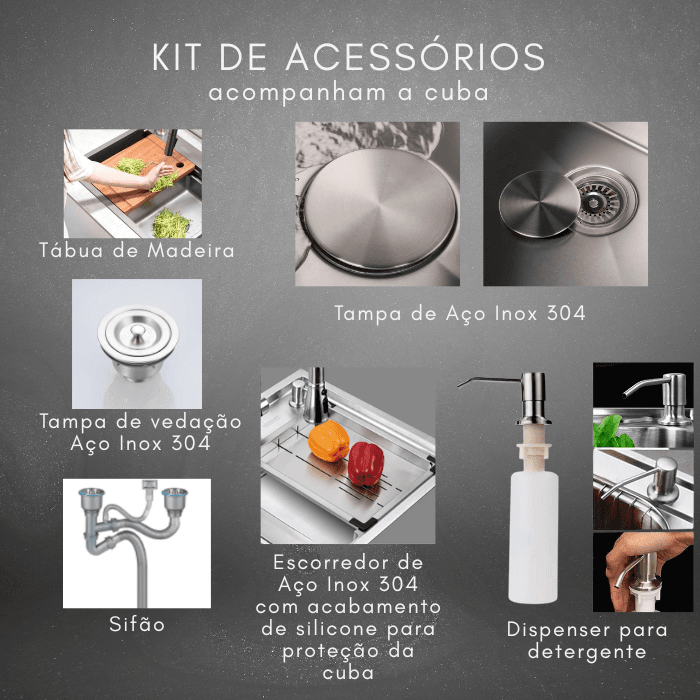 KIT DE ACESSÓRIOS
acompanham a cuba

Tábua de Madeira

Tampa de Aço Inox 304

Tampa de vedação Aço Inox 304

Sifão

Escorredor de Aço Inox 304 com acabamento de silicone para proteção da cuba

Dispenser para detergente